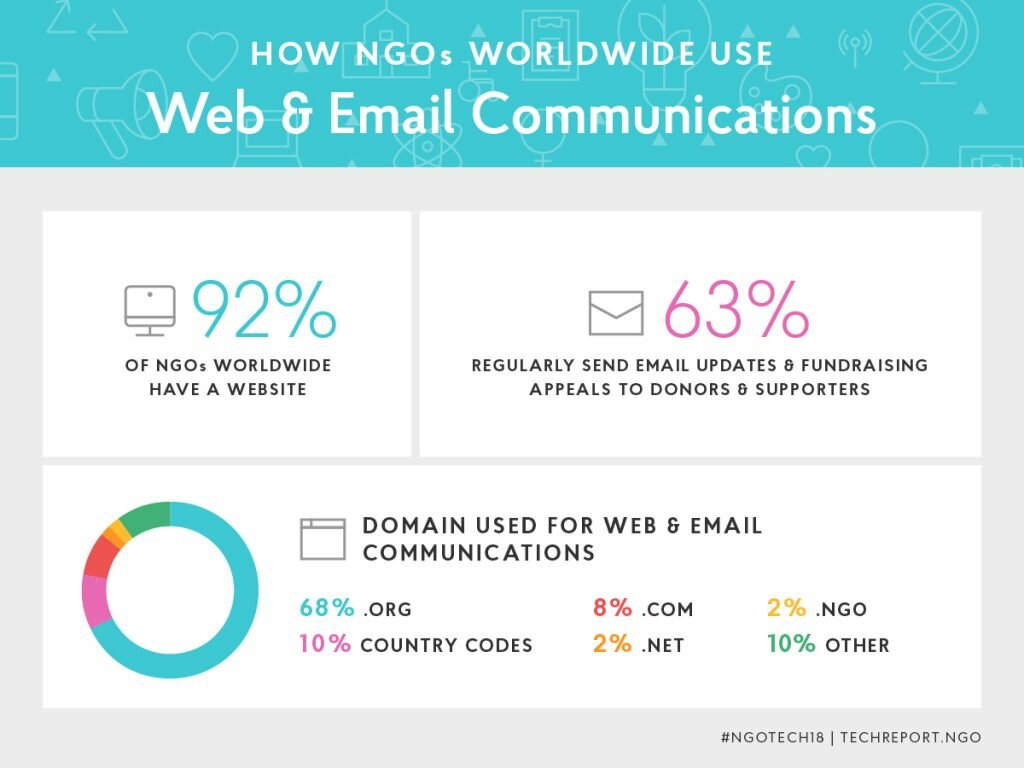 HOW NGOs WORLDWIDE USE
Web & Email Communications

92%
OF NGOs WORLDWIDE HAVE A WEBSITE

63%
REGULARLY SEND EMAIL UPDATES & FUNDRAISING APPEALS TO DONORS & SUPPORTERS

DOMAIN USED FOR WEB & EMAIL COMMUNICATIONS

68% .ORG
10% COUNTRY CODES
8% .COM
2% .NET
2% .NGO
10% OTHER

#NGOTECH18 | TECHREPORT.NGO