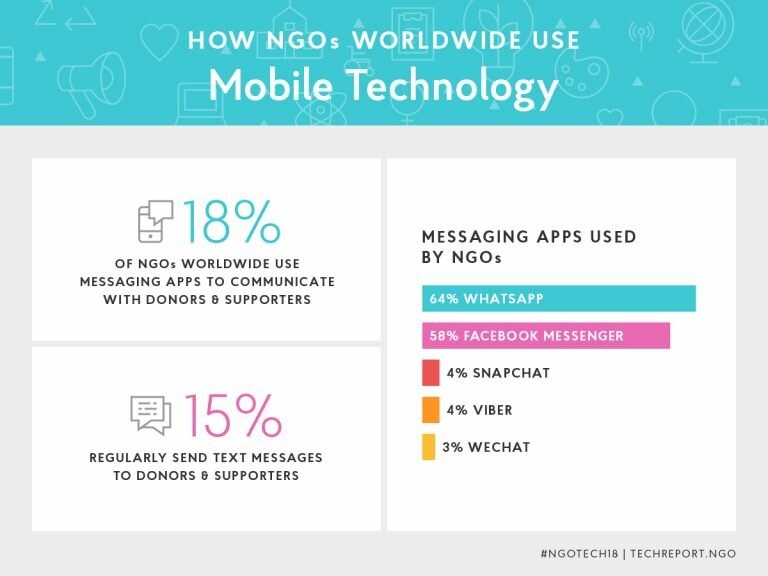 HOW NGOs WORLDWIDE USE
Mobile Technology

18%
OF NGOs WORLDWIDE USE MESSAGING APPS TO COMMUNICATE WITH DONORS & SUPPORTERS

15%
REGULARLY SEND TEXT MESSAGES TO DONORS & SUPPORTERS

MESSAGING APPS USED BY NGOs

64% WHATSAPP
58% FACEBOOK MESSENGER
4% SNAPCHAT
4% VIBER
3% WECHAT

#NGOTECH18 | TECHREPORT.NGO